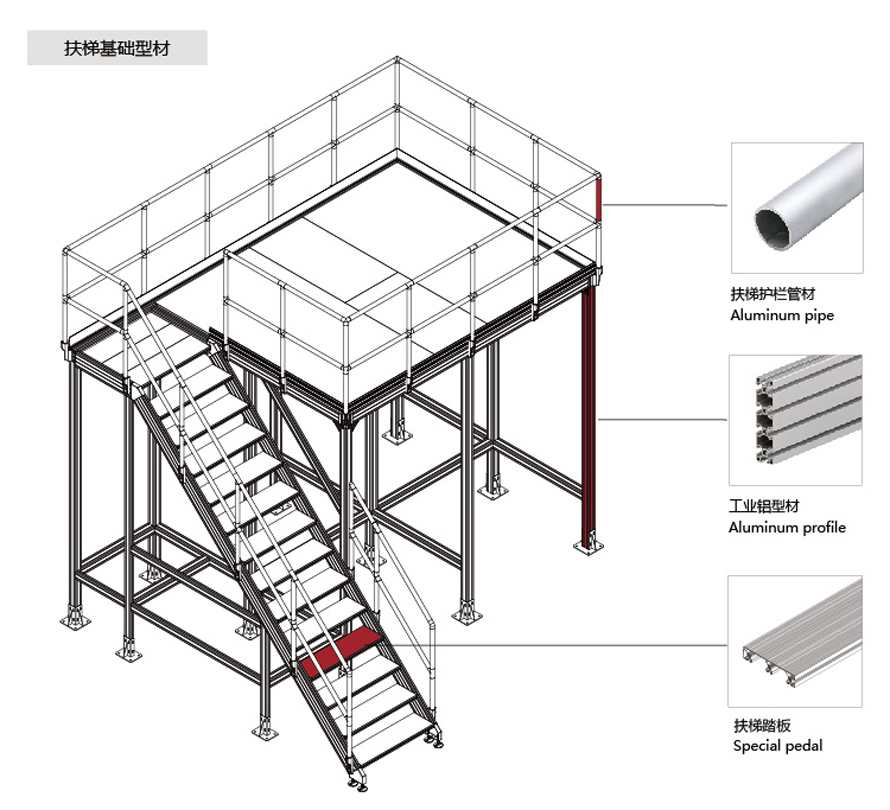 扶梯基础型材

扶梯护栏管材
Aluminum pipe

工业铝型材
Aluminum profile

扶梯踏板
Special pedal