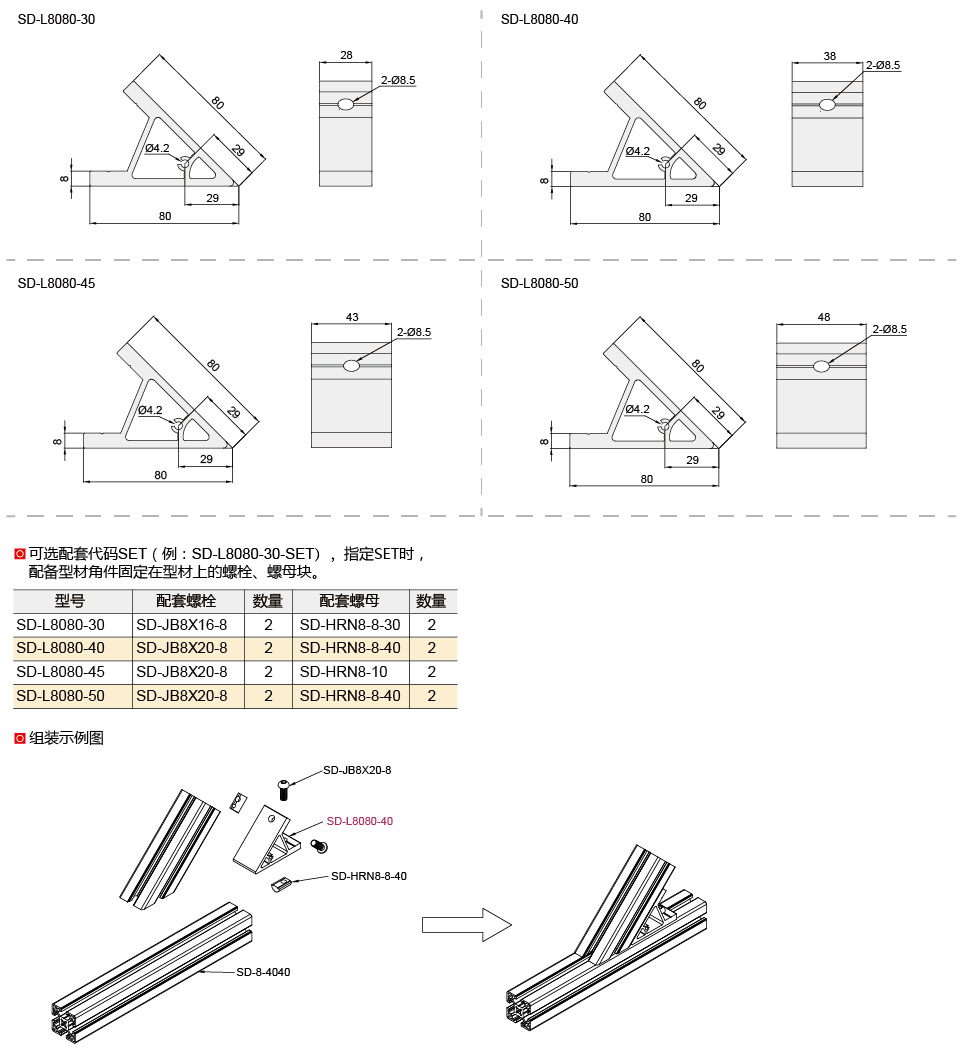 SD-L8080-30

80
29
Ø4.2
8
29
80
28
2-Ø8.5

SD-L8080-40

80
29
Ø4.2
8
29
80
38
2-Ø8.5

SD-L8080-45

80
29
Ø4.2
8
29
80
43
2-Ø8.5

SD-L8080-50

80
29
Ø4.2
8
29
80
48
2-Ø8.5

可选配套代码SET（例：SD-L8080-30-SET），指定SET时，配备型材角件固定在型材上的螺栓、螺母块。

| 型号 | 配套螺栓 | 数量 | 配套螺母 | 数量 |
|---|---|---|---|---|
| SD-L8080-30 | SD-JB8X16-8 | 2 | SD-HRN8-8-30 | 2 |
| SD-L8080-40 | SD-JB8X20-8 | 2 | SD-HRN8-8-40 | 2 |
| SD-L8080-45 | SD-JB8X20-8 | 2 | SD-HRN8-10 | 2 |
| SD-L8080-50 | SD-JB8X20-8 | 2 | SD-HRN8-8-40 | 2 |

组装示例图

SD-JB8X20-8
SD-L8080-40
SD-HRN8-8-40
SD-8-4040